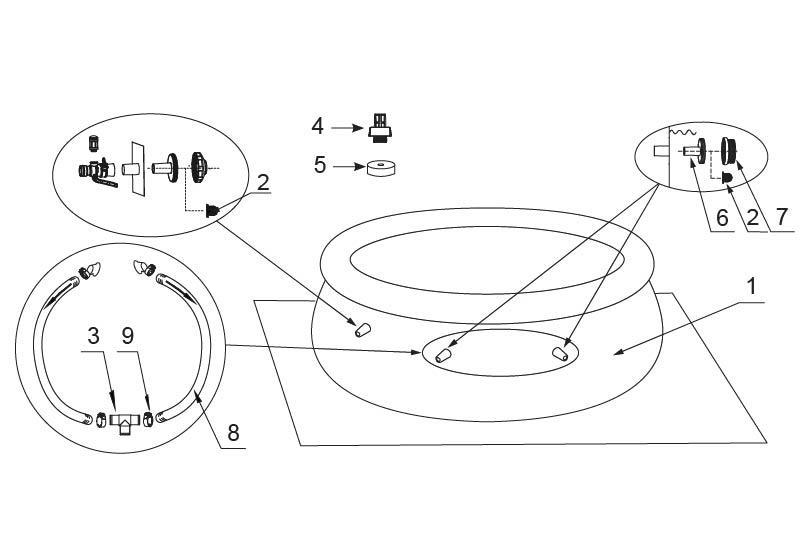 4
5
2
6
2
7
1
3
9
8