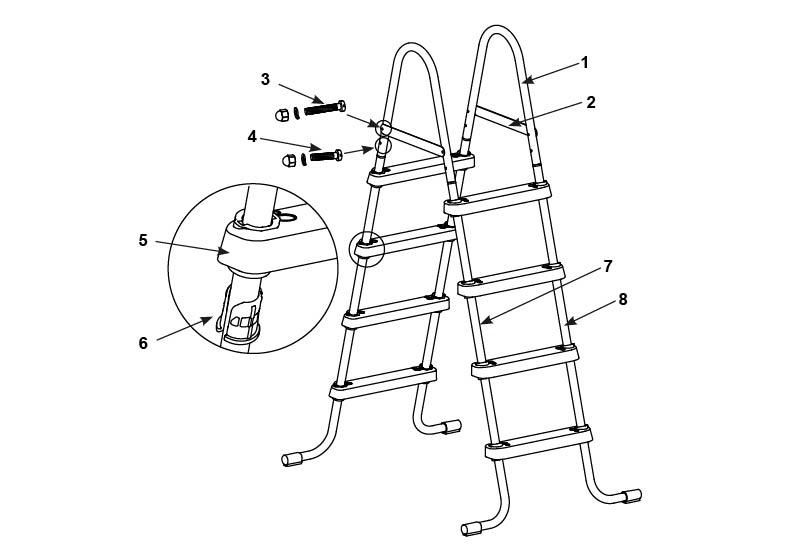 3
4
5
6
1
2
7
8